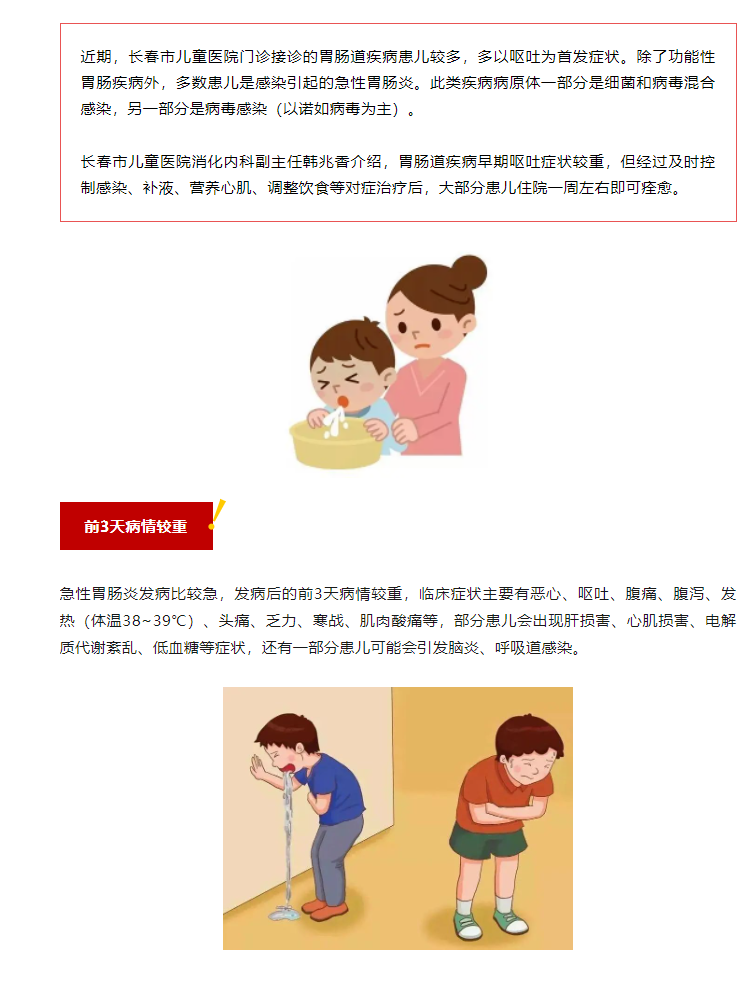 近期，长春市儿童医院门诊接诊的胃肠道疾病患儿较多，多以呕吐为首发症状。除了功能性胃肠疾病外，多数患儿是感染引起的急性胃肠炎。此类疾病病原体一部分是细菌和病毒混合感染，另一部分是病毒感染（以诺如病毒为主）。

长春市儿童医院消化内科副主任韩兆香介绍，胃肠道疾病早期呕吐症状较重，但经过及时控制感染、补液、营养心肌、调整饮食等对症治疗后，大部分患儿住院一周左右即可痊愈。

前3天病情较重

急性胃肠炎发病比较急，发病后的前3天病情较重，临床症状主要有恶心、呕吐、腹痛、腹泻、发热（体温38~39℃）、头痛、乏力、寒战、肌肉酸痛等，部分患儿会出现肝损害、心肌损害、电解质代谢紊乱、低血糖等症状，还有一部分患儿可能会引发脑炎、呼吸道感染。